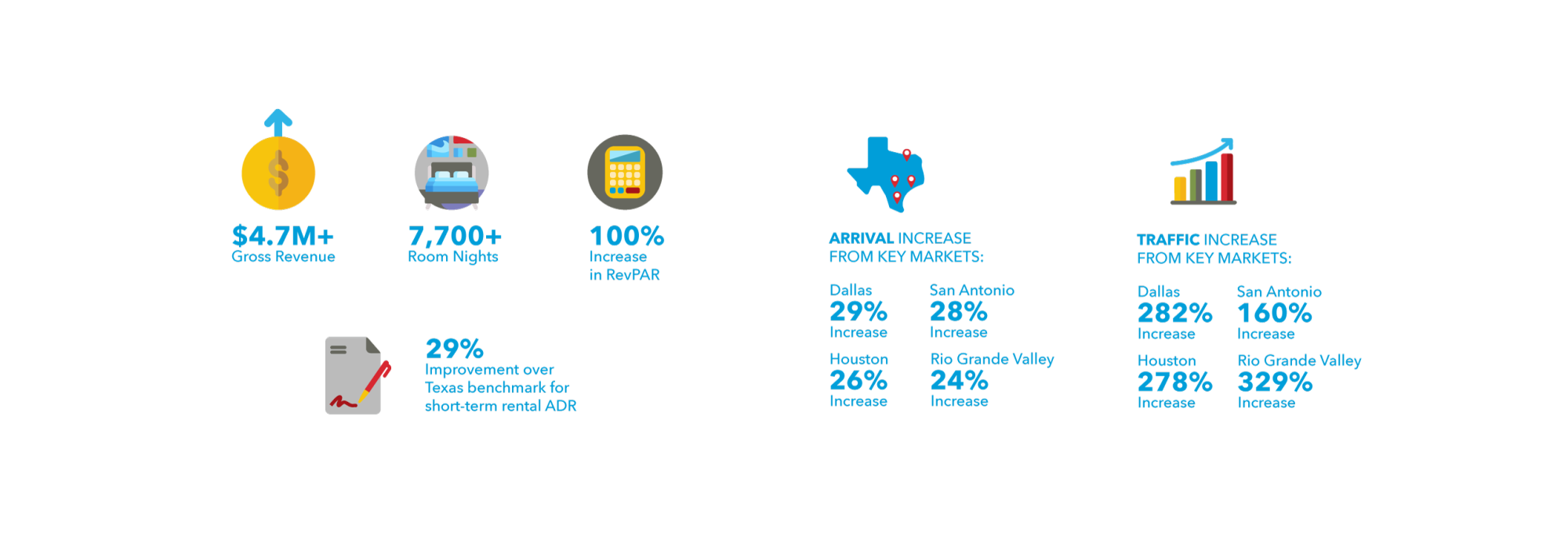 $4.7M+
Gross Revenue

7,700+
Room Nights

100%
Increase
in RevPAR

29%
Improvement over Texas benchmark for short-term rental ADR

ARRIVAL INCREASE FROM KEY MARKETS:

Dallas
29%
Increase

San Antonio
28%
Increase

Houston
26%
Increase

Rio Grande Valley
24%
Increase

TRAFFIC INCREASE FROM KEY MARKETS:

Dallas
282%
Increase

San Antonio
160%
Increase

Houston
278%
Increase

Rio Grande Valley
329%
Increase